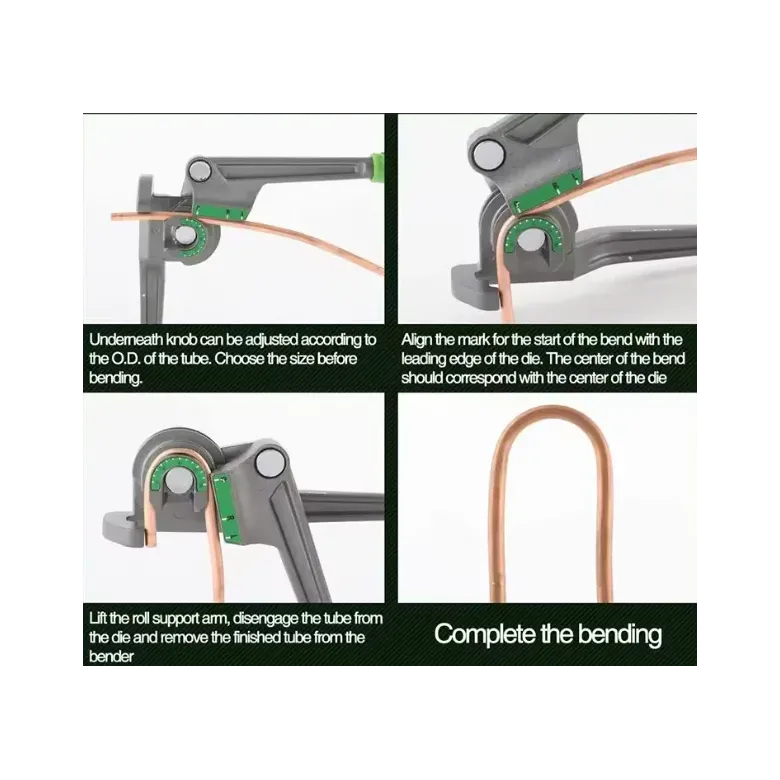 Underneath knob can be adjusted according to the O.D. of the tube. Choose the size before bending.

Align the mark for the start of the bend with the leading edge of the die. The center of the bend should correspond with the center of the die

Lift the roll support arm, disengage the tube from the die and remove the finished tube from the bender

Complete the bending