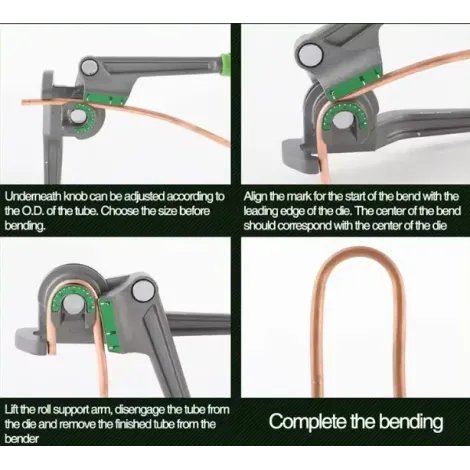 Underneath knob can be adjusted according to the O.D. of the tube. Choose the size before bending.

Align the mark for the start of the bend with the leading edge of the die. The center of the bend should correspond with the center of the die

Lift the roll support arm, disengage the tube from the die and remove the finished tube from the bender

Complete the bending